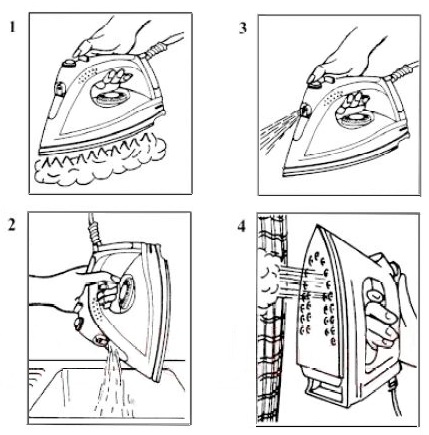 1

3

2

4